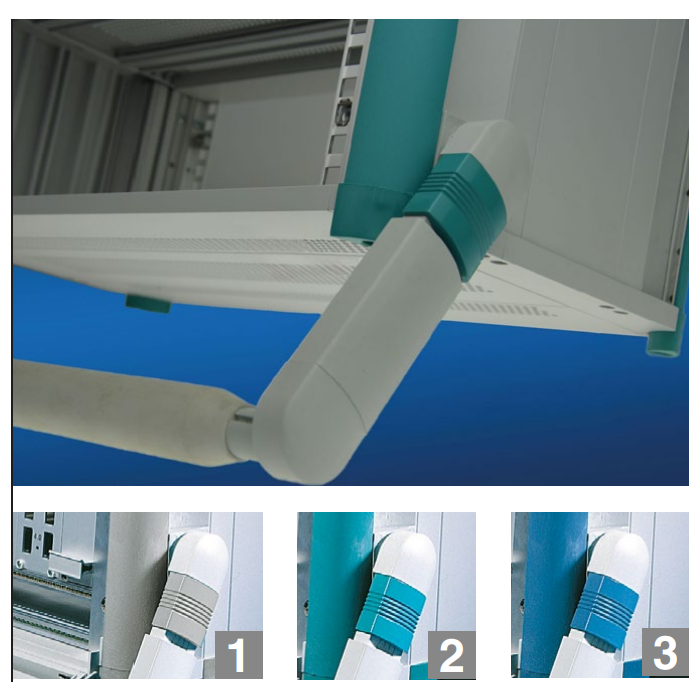 1

2

3